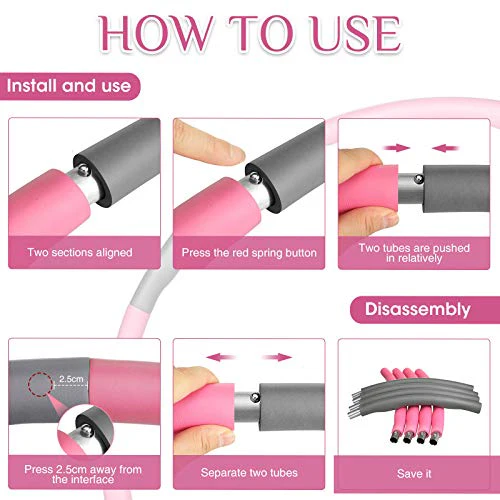 HOW TO USE

Install and use

Two sections aligned

Press the red spring button

Two tubes are pushed in relatively

Disassembly

2.5cm

Press 2.5cm away from the interface

Separate two tubes

Save it