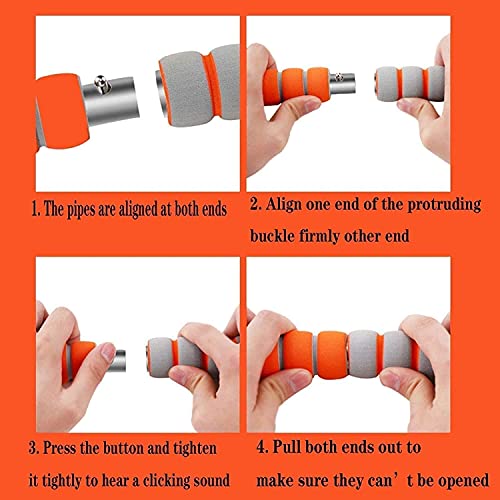 1. The pipes are aligned at both ends

2. Align one end of the protruding buckle firmly other end

3. Press the button and tighten it tightly to hear a clicking sound

4. Pull both ends out to make sure they can’t be opened