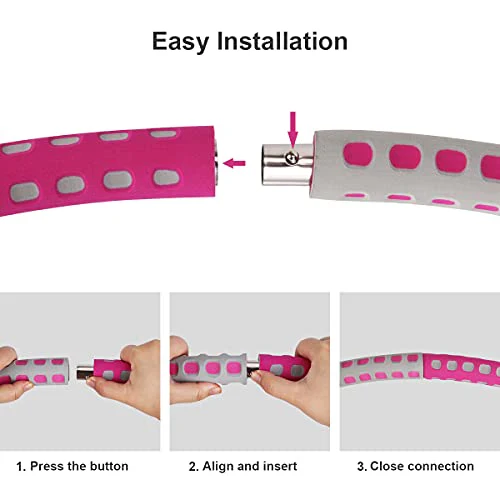 Easy Installation

1. Press the button

2. Align and insert

3. Close connection